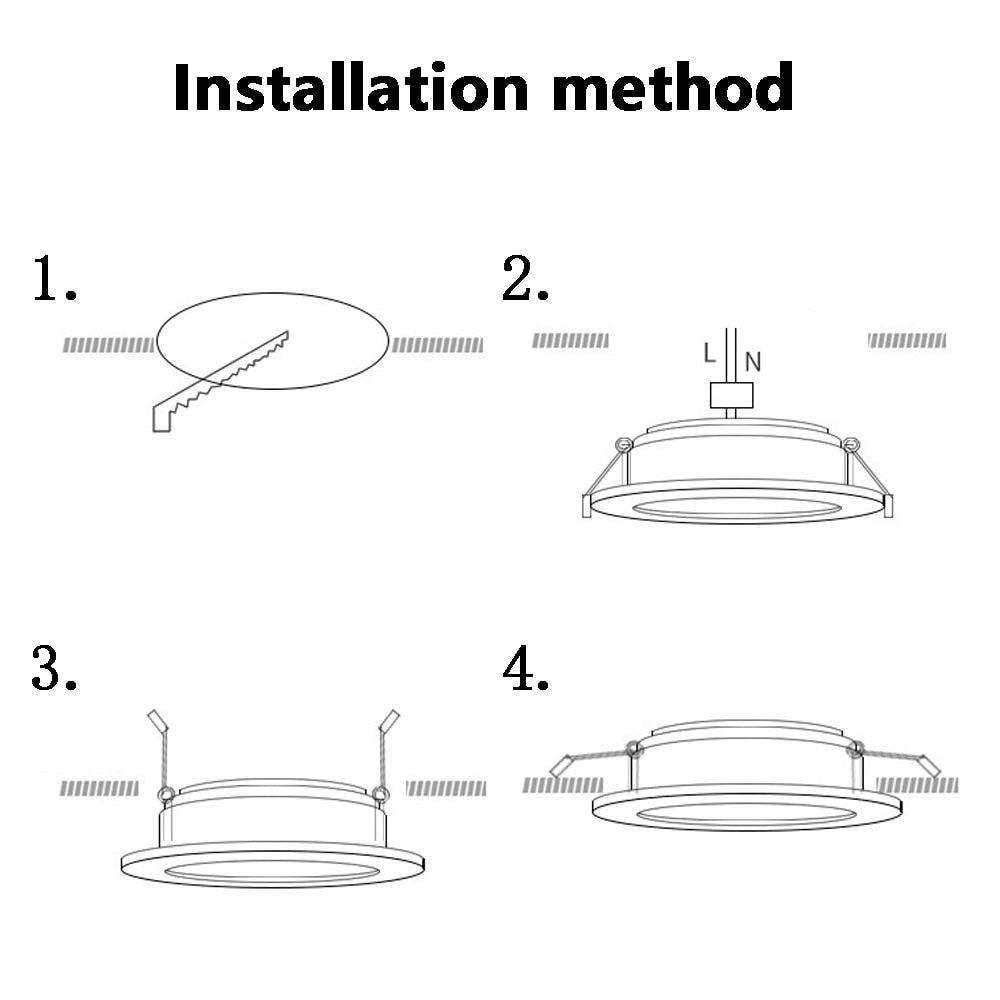 Installation method

1.

2.

L N

3.

4.