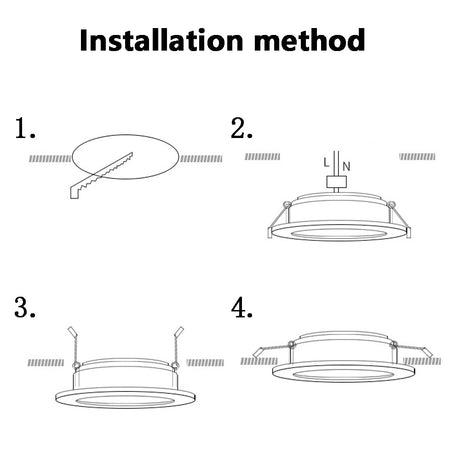 Installation method

1.

2.

L N

3.

4.