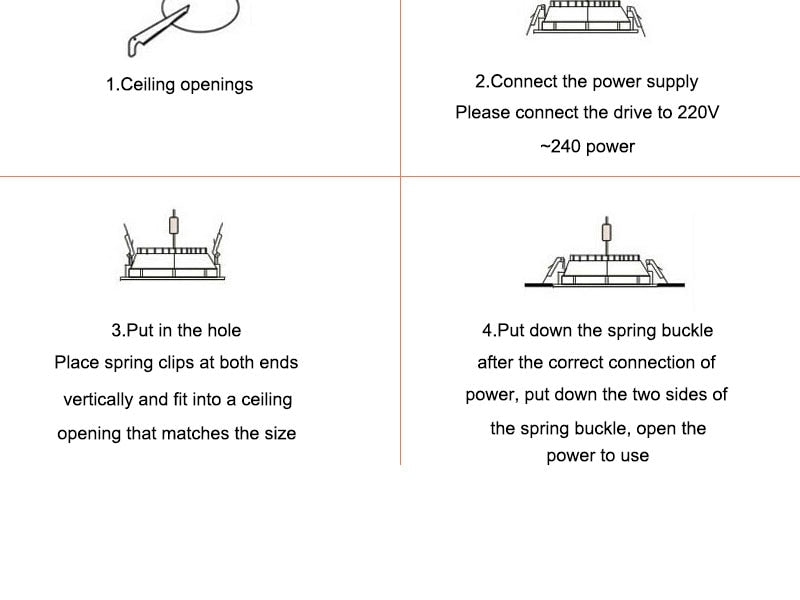 1.Ceiling openings

2.Connect the power supply
Please connect the drive to 220V ~240 power

3.Put in the hole
Place spring clips at both ends vertically and fit into a ceiling opening that matches the size

4.Put down the spring buckle after the correct connection of power, put down the two sides of the spring buckle, open the power to use