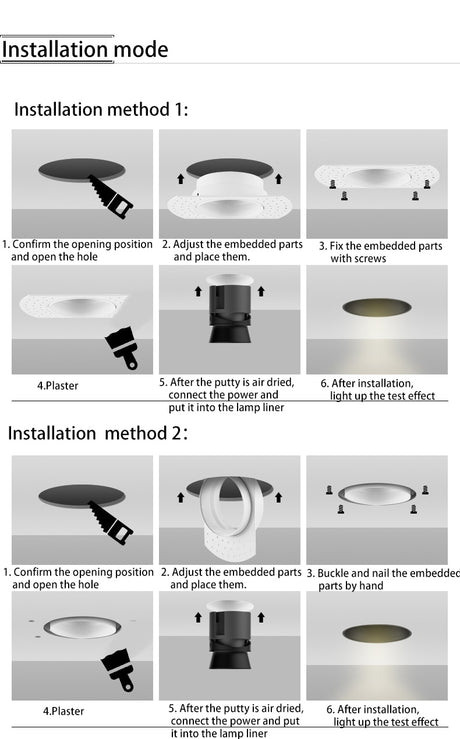 Installation mode

Installation method 1:

1. Confirm the opening position and open the hole

2. Adjust the embedded parts and place them.

3. Fix the embedded parts with screws

4.Plaster

5. After the putty is air dried, connect the power and put it into the lamp liner

6. After installation, light up the test effect

Installation method 2:

1. Confirm the opening position and open the hole

2. Adjust the embedded parts and place them.

3. Buckle and nail the embedded parts by hand

4.Plaster

5. After the putty is air dried, connect the power and put it into the lamp liner

6. After installation, light up the test effect