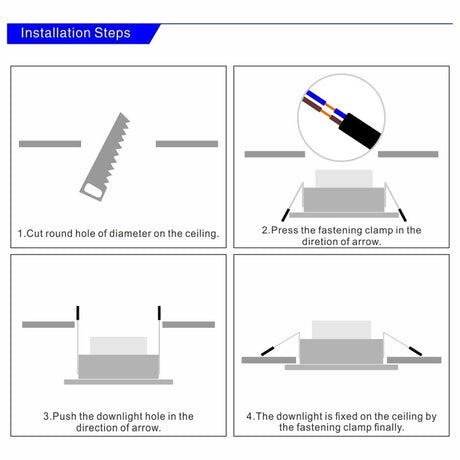 Installation Steps

1.Cut round hole of diameter on the ceiling.

2.Press the fastening clamp in the diretion of arrow.

3.Push the downlight hole in the direction of arrow.

4.The downlight is fixed on the ceiling by the fastening clamp finally.