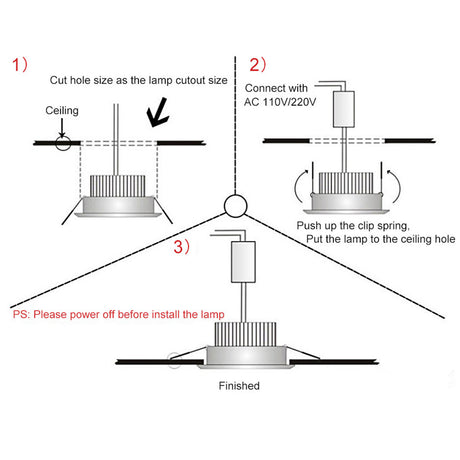 1)

Cut hole size as the lamp cutout size

Ceiling

2)

Connect with AC 110V/220V

Push up the clip spring,
Put the lamp to the ceiling hole

3)

PS: Please power off before install the lamp

Finished