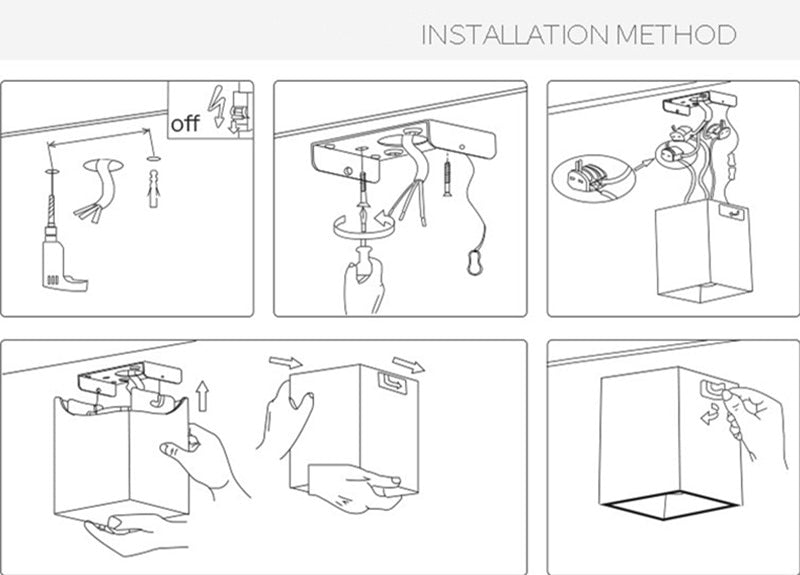 INSTALLATION METHOD

off