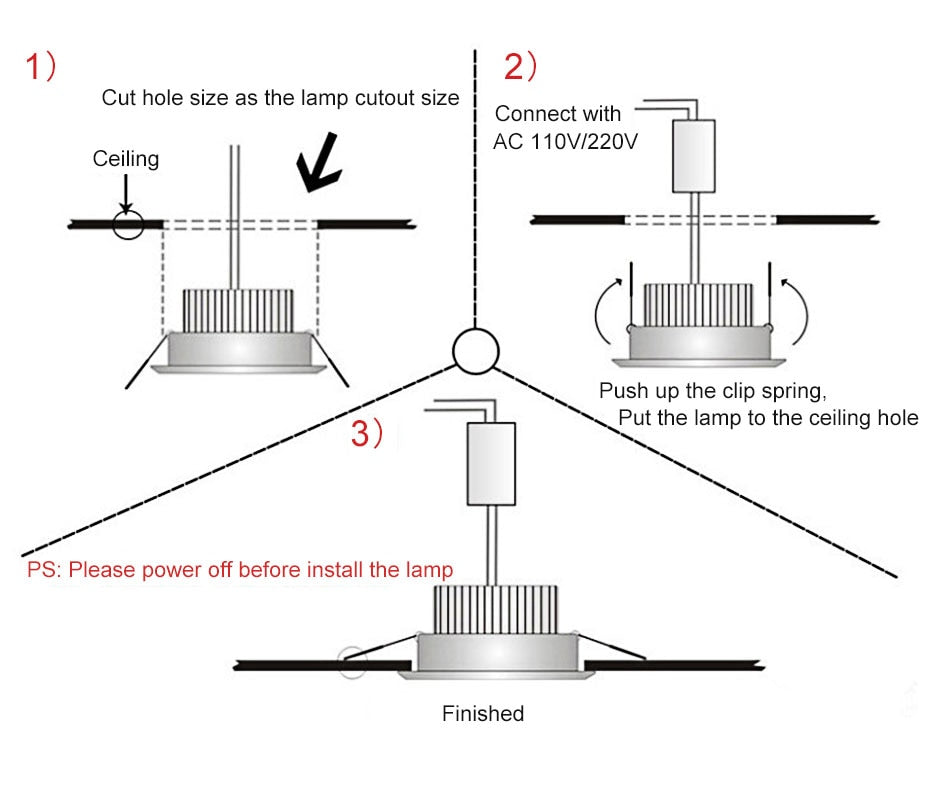 1)

Cut hole size as the lamp cutout size

Ceiling

2)

Connect with AC 110V/220V

Push up the clip spring, Put the lamp to the ceiling hole

3)

PS: Please power off before install the lamp

Finished