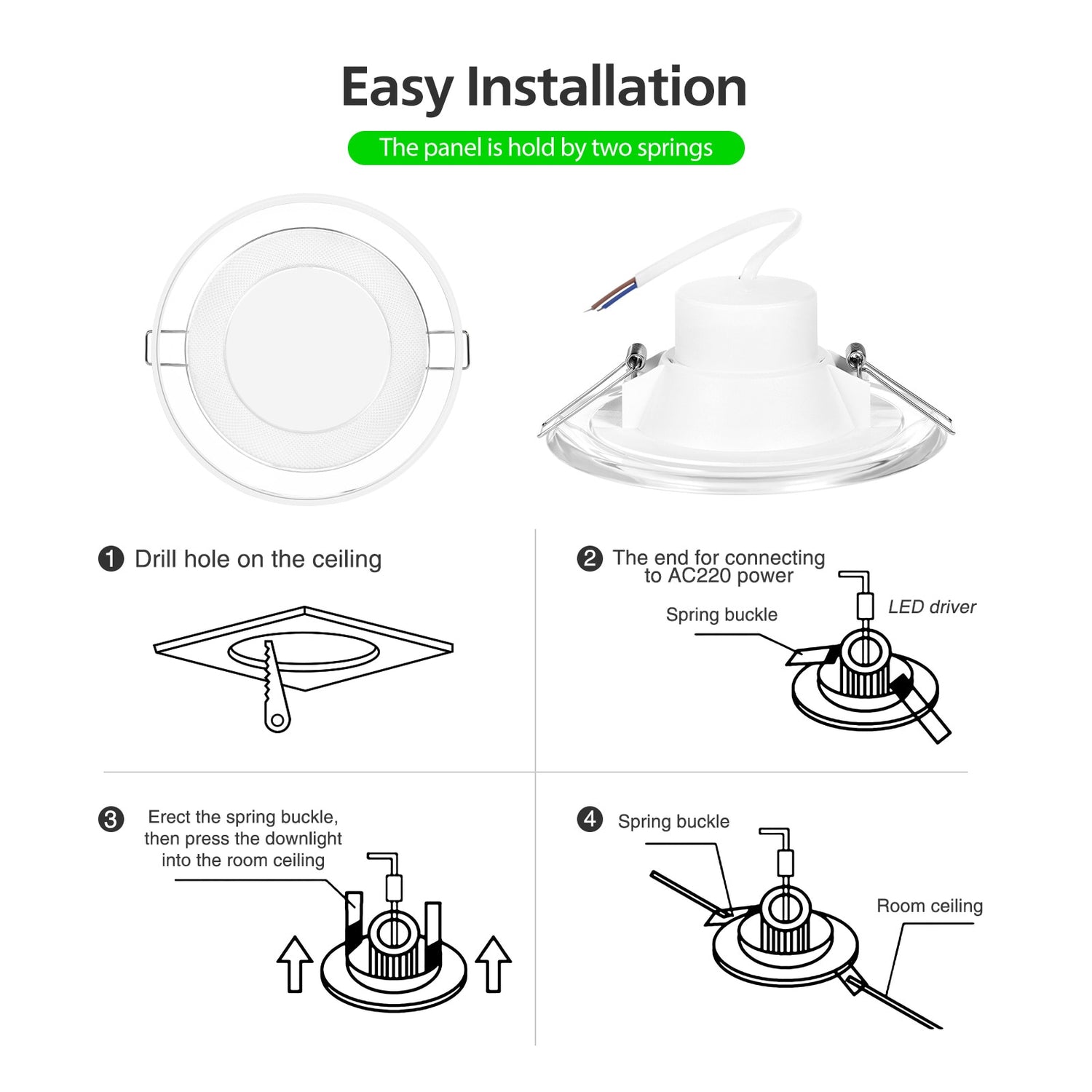 Easy Installation

The panel is hold by two springs

1 Drill hole on the ceiling

2 The end for connecting to AC220 power

Spring buckle

LED driver

3 Erect the spring buckle, then press the downlight into the room ceiling

4 Spring buckle

Room ceiling