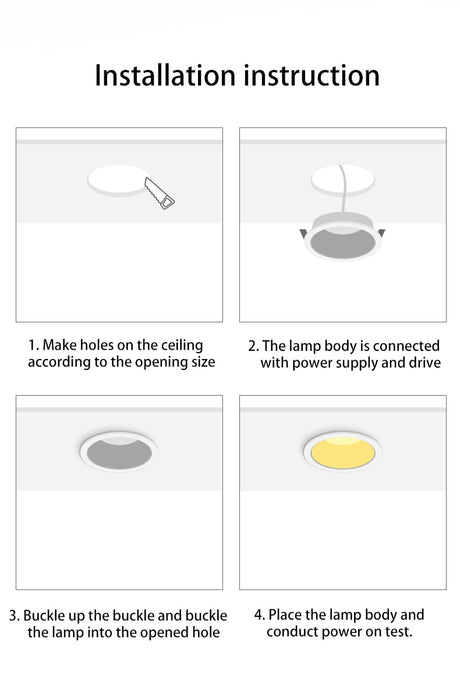 Installation instruction

1. Make holes on the ceiling according to the opening size

2. The lamp body is connected with power supply and drive

3. Buckle up the buckle and buckle the lamp into the opened hole

4. Place the lamp body and conduct power on test.