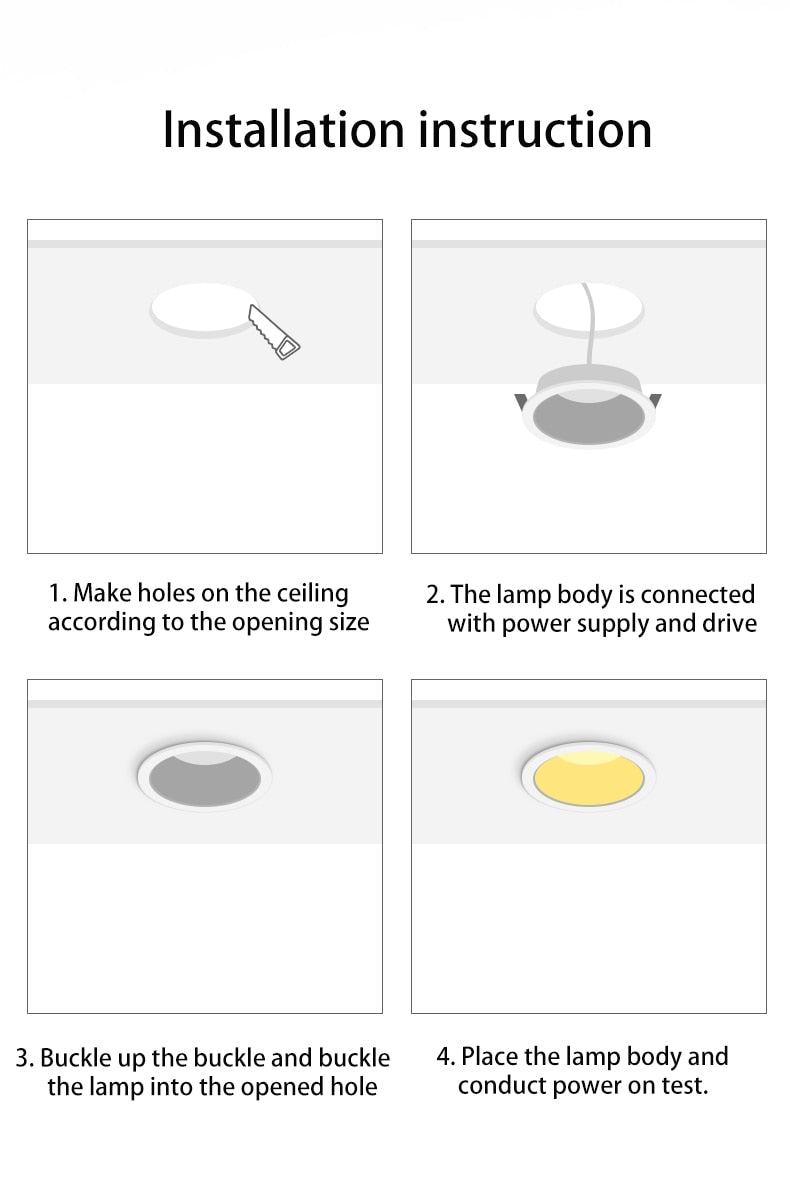 Installation instruction

1. Make holes on the ceiling according to the opening size

2. The lamp body is connected with power supply and drive

3. Buckle up the buckle and buckle the lamp into the opened hole

4. Place the lamp body and conduct power on test.