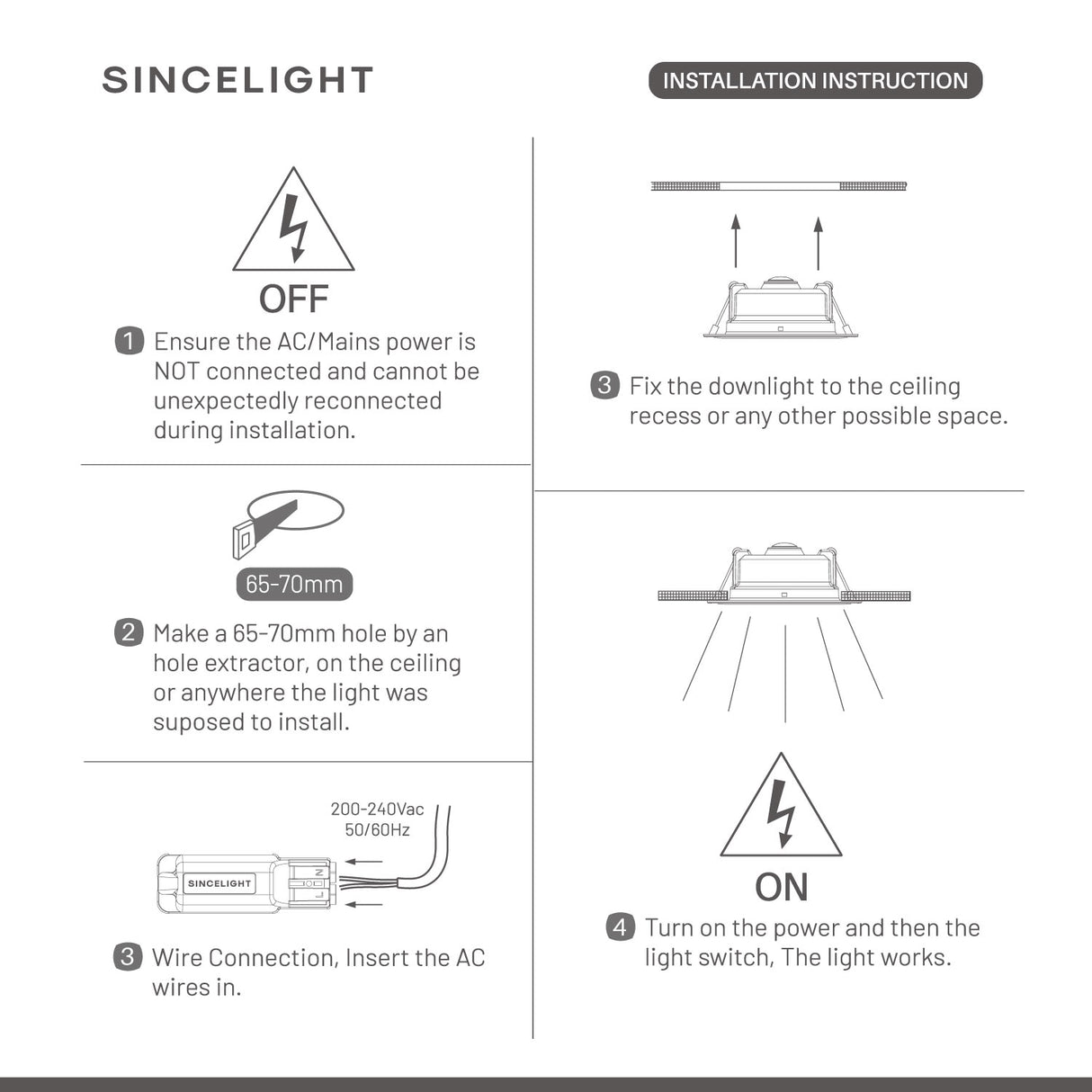 SINCELIGHT

INSTALLATION INSTRUCTION

OFF

1 Ensure the AC/Mains power is NOT connected and cannot be unexpectedly reconnected during installation.

65-70mm

2 Make a 65-70mm hole by an hole extractor, on the ceiling or anywhere the light was suposed to install.

200-240Vac 50/60Hz

SINCELIGHT

N

L

3 Wire Connection, Insert the AC wires in.

3 Fix the downlight to the ceiling recess or any other possible space.

ON

4 Turn on the power and then the light switch, The light works.