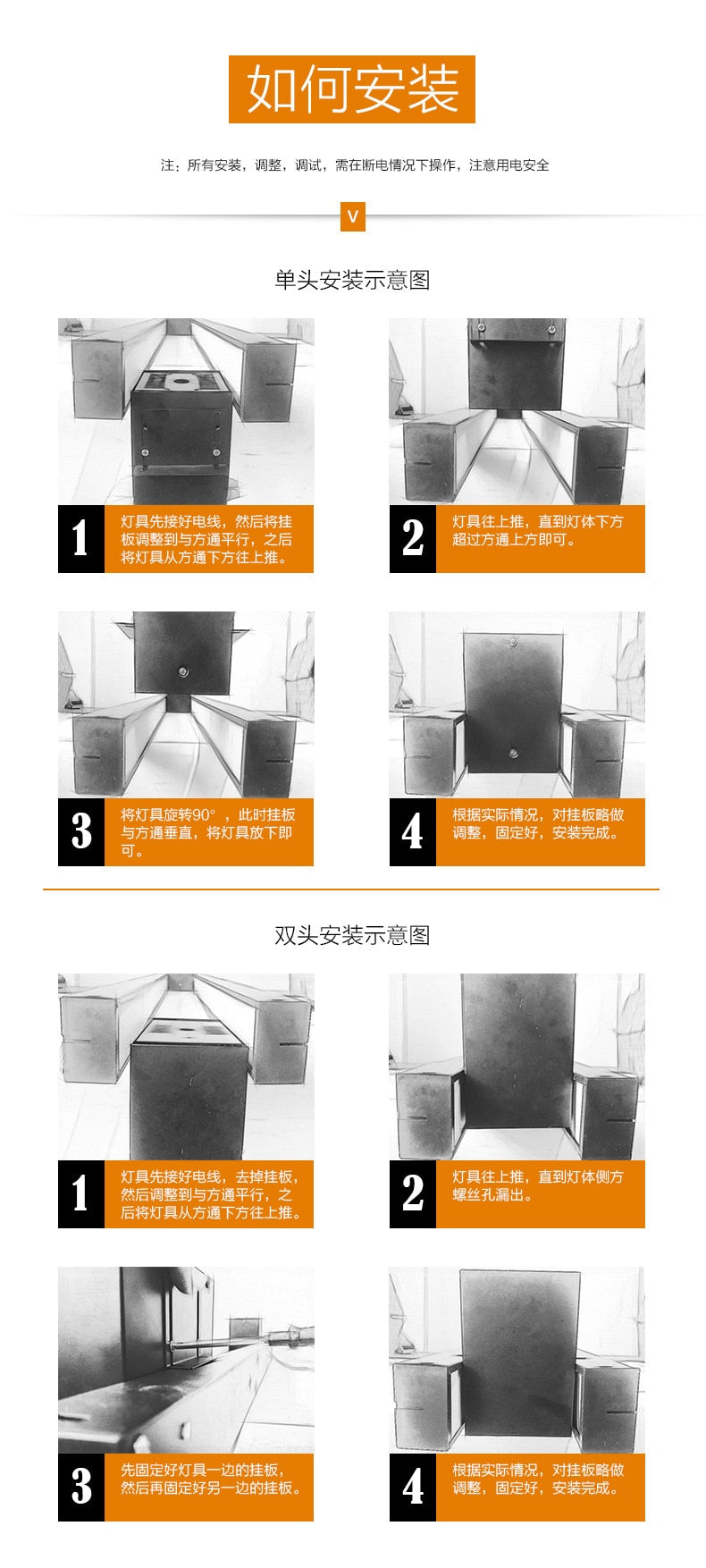 如何安装

注：所有安装，调整，调试，需在断电情况下操作，注意用电安全

V

单头安装示意图

1 灯具先接好电线，然后将挂板调整到与方通平行，之后将灯具从方通下方往上推。

2 灯具往上推，直到灯体下方超过方通上方即可。

3 将灯具旋转90°，此时挂板与方通垂直，将灯具放下即可。

4 根据实际情况，对挂板略做调整，固定好，安装完成。

双头安装示意图

1 灯具先接好电线，去掉挂板，然后调整到与方通平行，之后将灯具从方通下方往上推。

2 灯具往上推，直到灯体侧方螺丝孔漏出。

3 先固定好灯具一边的挂板，然后再固定好另一边的挂板。

4 根据实际情况，对挂板略做调整，固定好，安装完成。