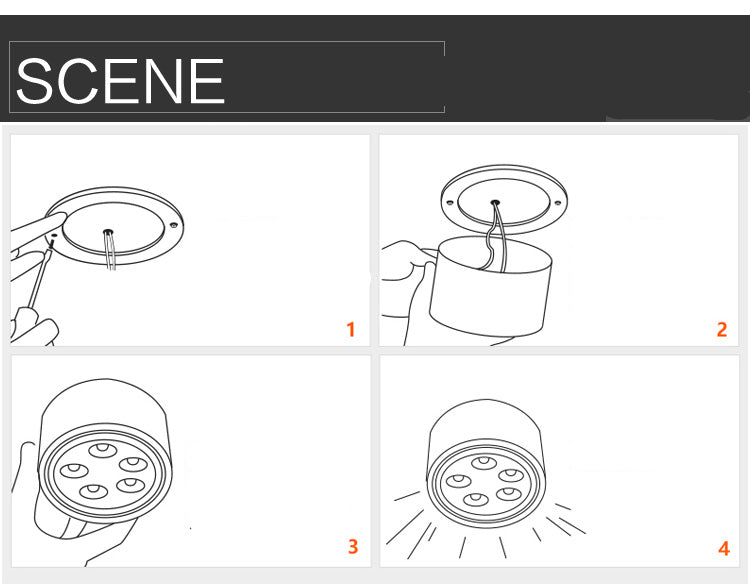 SCENE

1

2

3

4