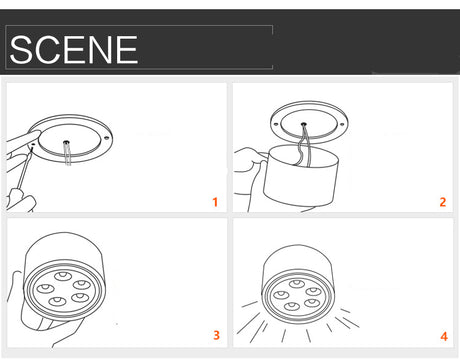 SCENE

1

2

3

4