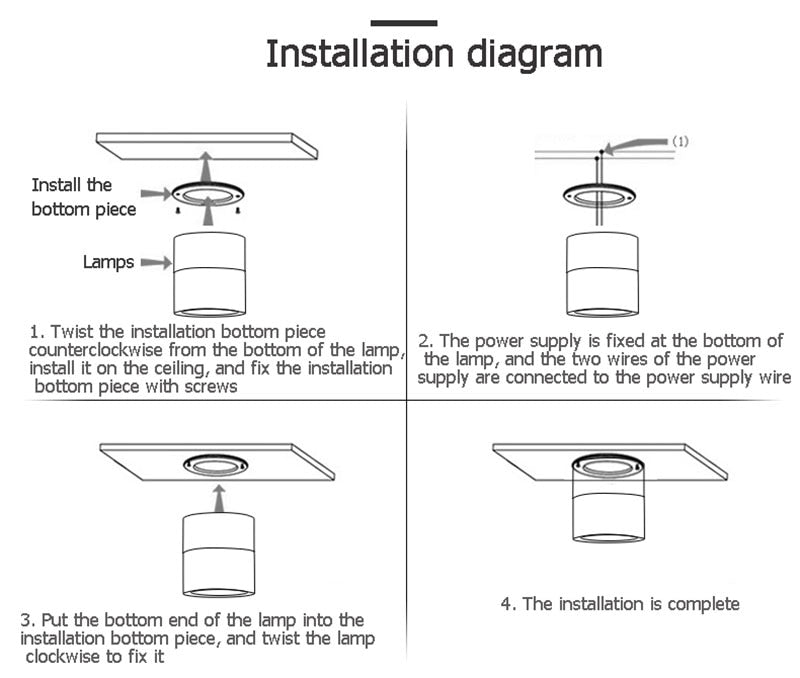 Installation diagram

Install the bottom piece

Lamps

1. Twist the installation bottom piece counterclockwise from the bottom of the lamp, install it on the ceiling, and fix the installation bottom piece with screws

(1)

2. The power supply is fixed at the bottom of the lamp, and the two wires of the power supply are connected to the power supply wire

3. Put the bottom end of the lamp into the installation bottom piece, and twist the lamp clockwise to fix it

4. The installation is complete