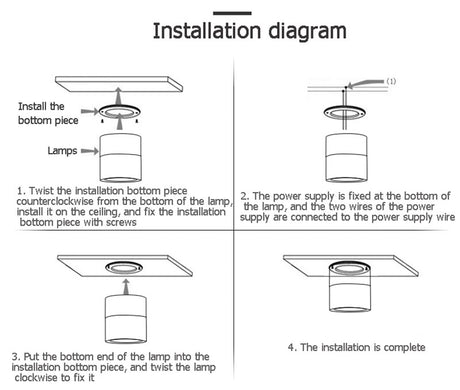 Installation diagram

Install the bottom piece

Lamps

1. Twist the installation bottom piece counterclockwise from the bottom of the lamp, install it on the ceiling, and fix the installation bottom piece with screws

(1)

2. The power supply is fixed at the bottom of the lamp, and the two wires of the power supply are connected to the power supply wire

3. Put the bottom end of the lamp into the installation bottom piece, and twist the lamp clockwise to fix it

4. The installation is complete