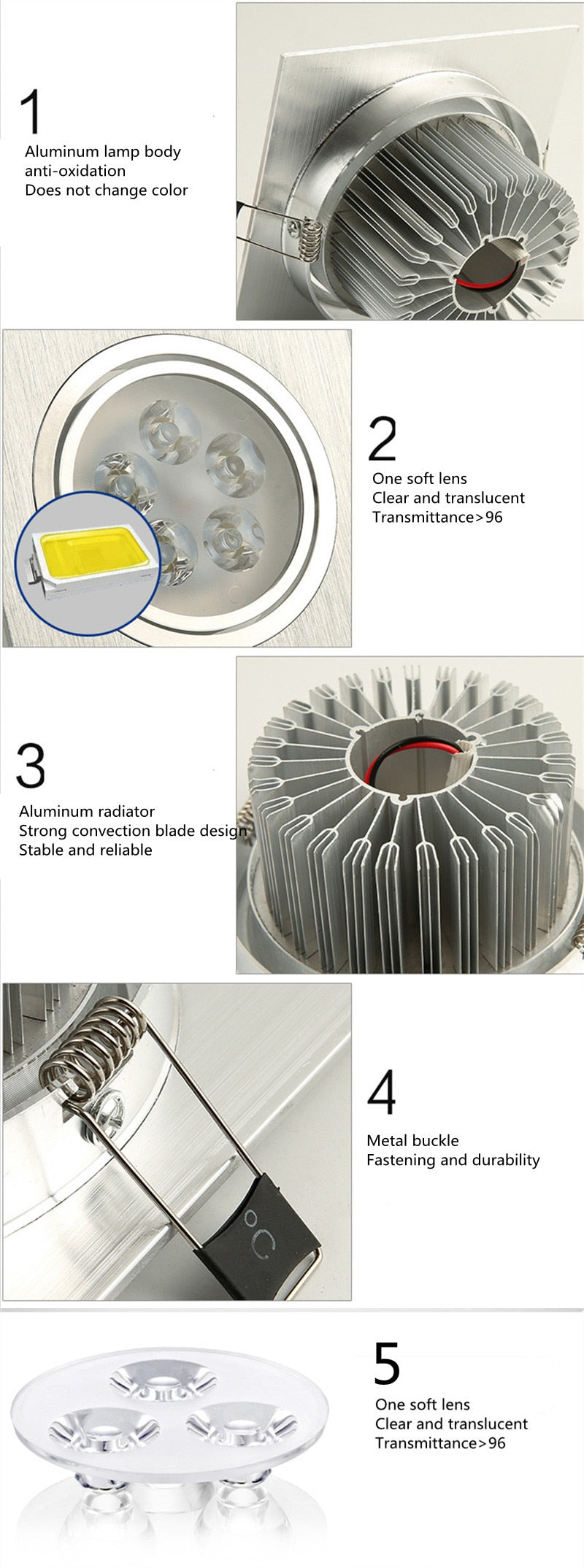 1
Aluminum lamp body
anti-oxidation
Does not change color

2
One soft lens
Clear and translucent
Transmittance>96

3
Aluminum radiator
Strong convection blade design
Stable and reliable

4
Metal buckle
Fastening and durability

°C

5
One soft lens
Clear and translucent
Transmittance>96