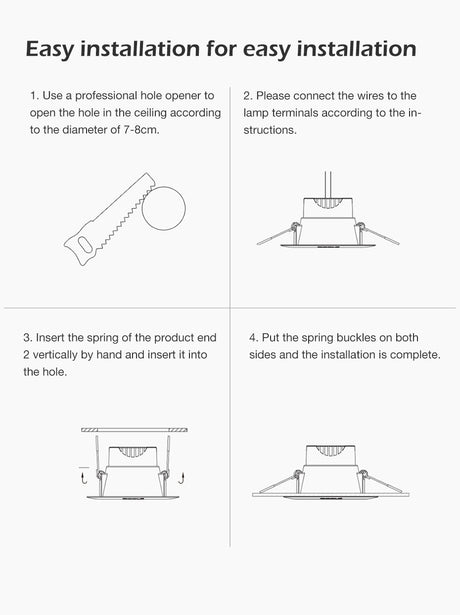 Easy installation for easy installation

1. Use a professional hole opener to open the hole in the ceiling according to the diameter of 7-8cm.

2. Please connect the wires to the lamp terminals according to the instructions.

3. Insert the spring of the product end 2 vertically by hand and insert it into the hole.

4. Put the spring buckles on both sides and the installation is complete.