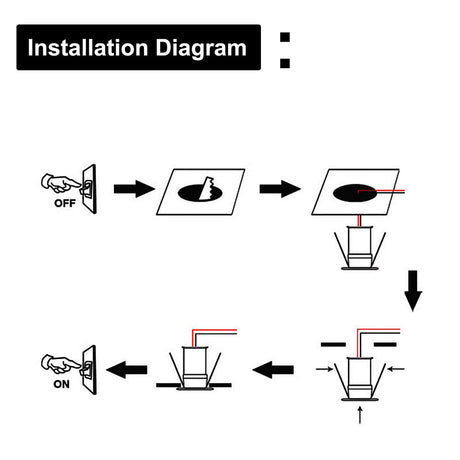 Installation Diagram :

OFF

ON