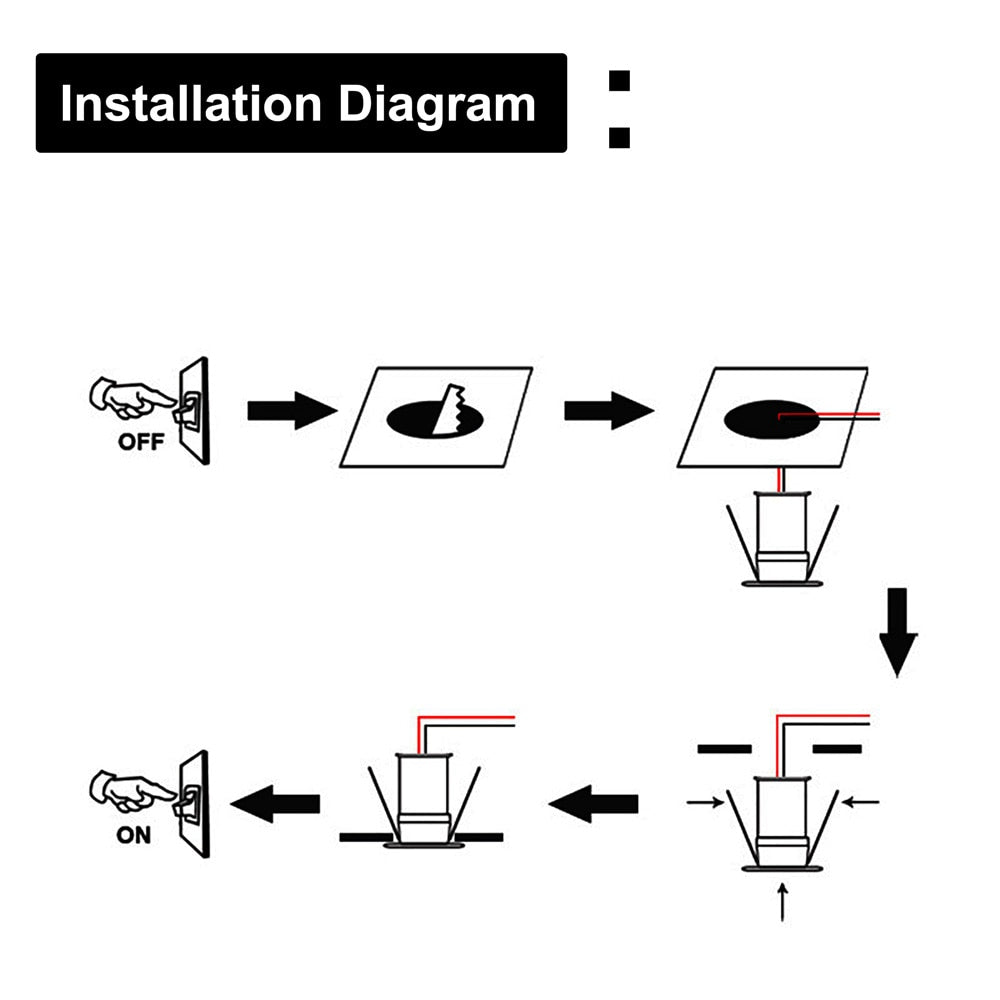 Installation Diagram :

OFF

ON