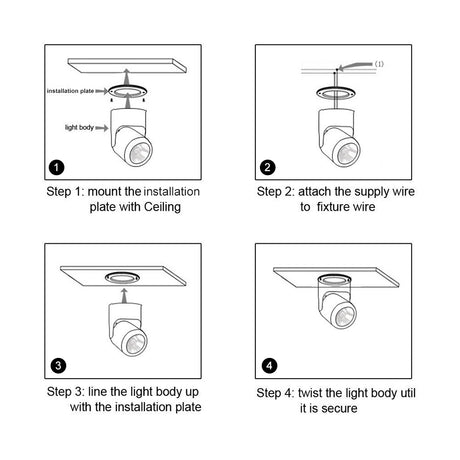 installation plate
light body
1
Step 1: mount the installation plate with Ceiling

(1)
2
Step 2: attach the supply wire to fixture wire

3
Step 3: line the light body up with the installation plate

4
Step 4: twist the light body util it is secure