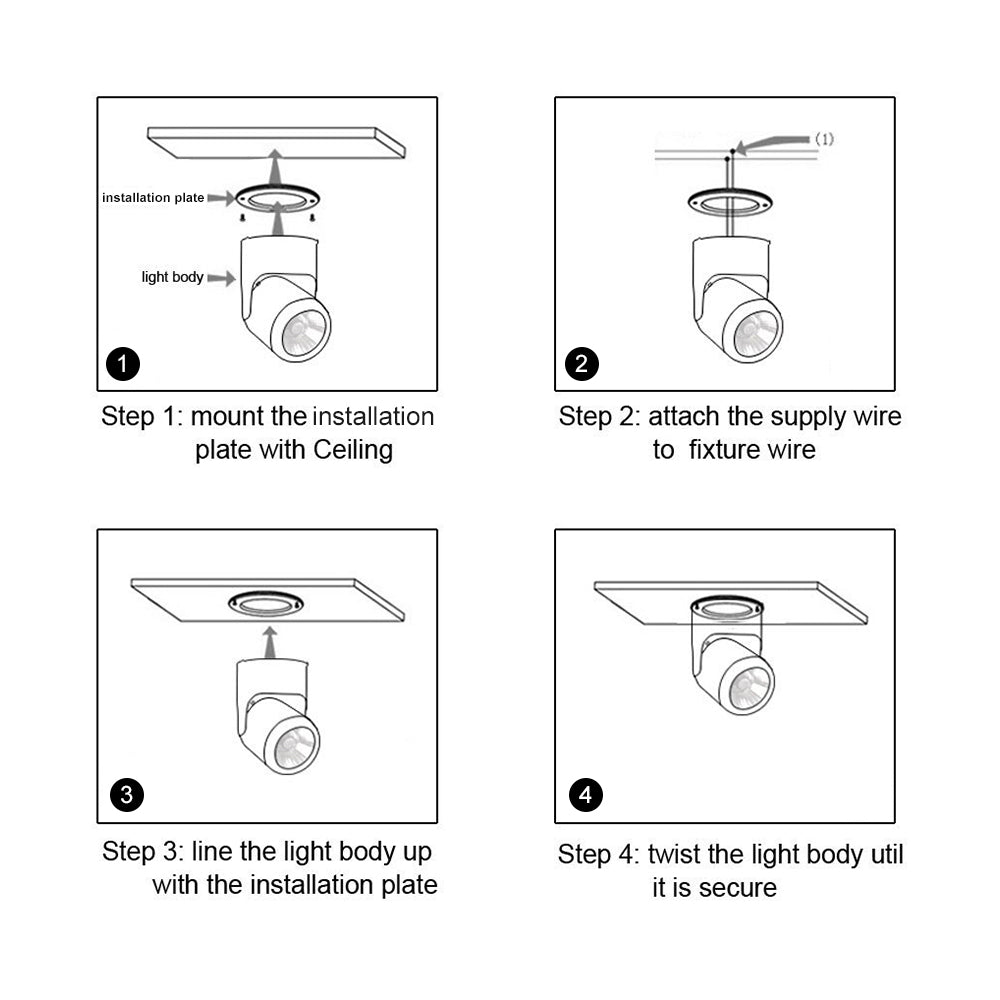 installation plate

light body

1

Step 1: mount the installation plate with Ceiling

(1)

2

Step 2: attach the supply wire to fixture wire

3

Step 3: line the light body up with the installation plate

4

Step 4: twist the light body util it is secure