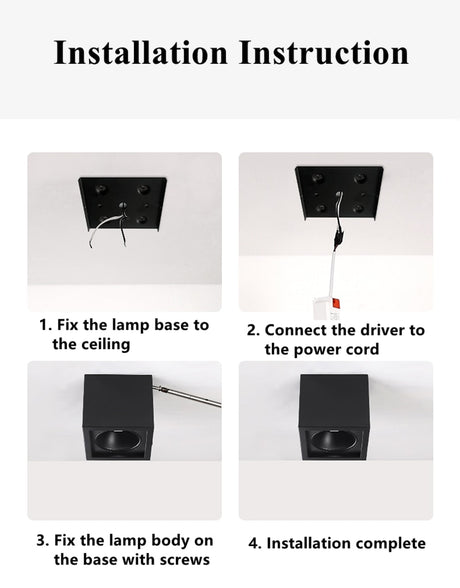 Installation Instruction

1. Fix the lamp base to the ceiling

2. Connect the driver to the power cord

3. Fix the lamp body on the base with screws

4. Installation complete