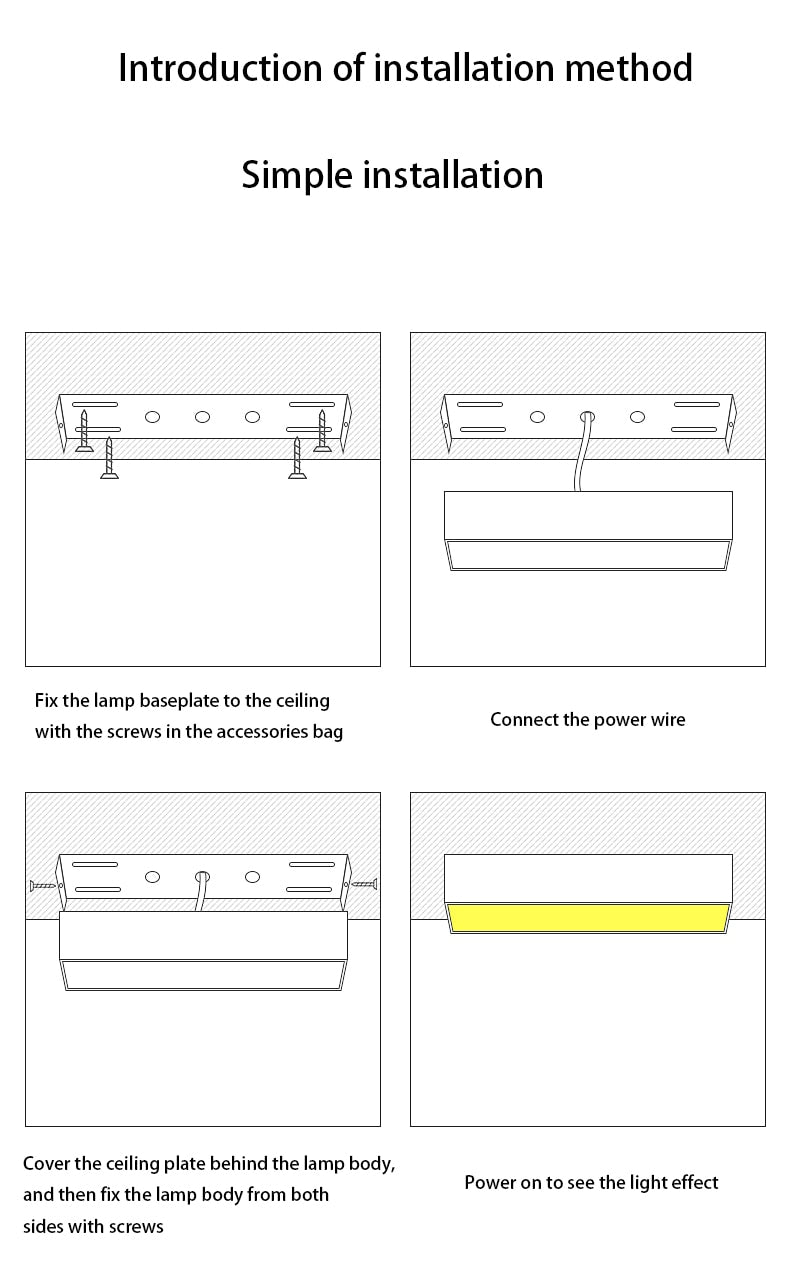 Introduction of installation method

Simple installation

Fix the lamp baseplate to the ceiling with the screws in the accessories bag

Connect the power wire

Cover the ceiling plate behind the lamp body, and then fix the lamp body from both sides with screws

Power on to see the light effect