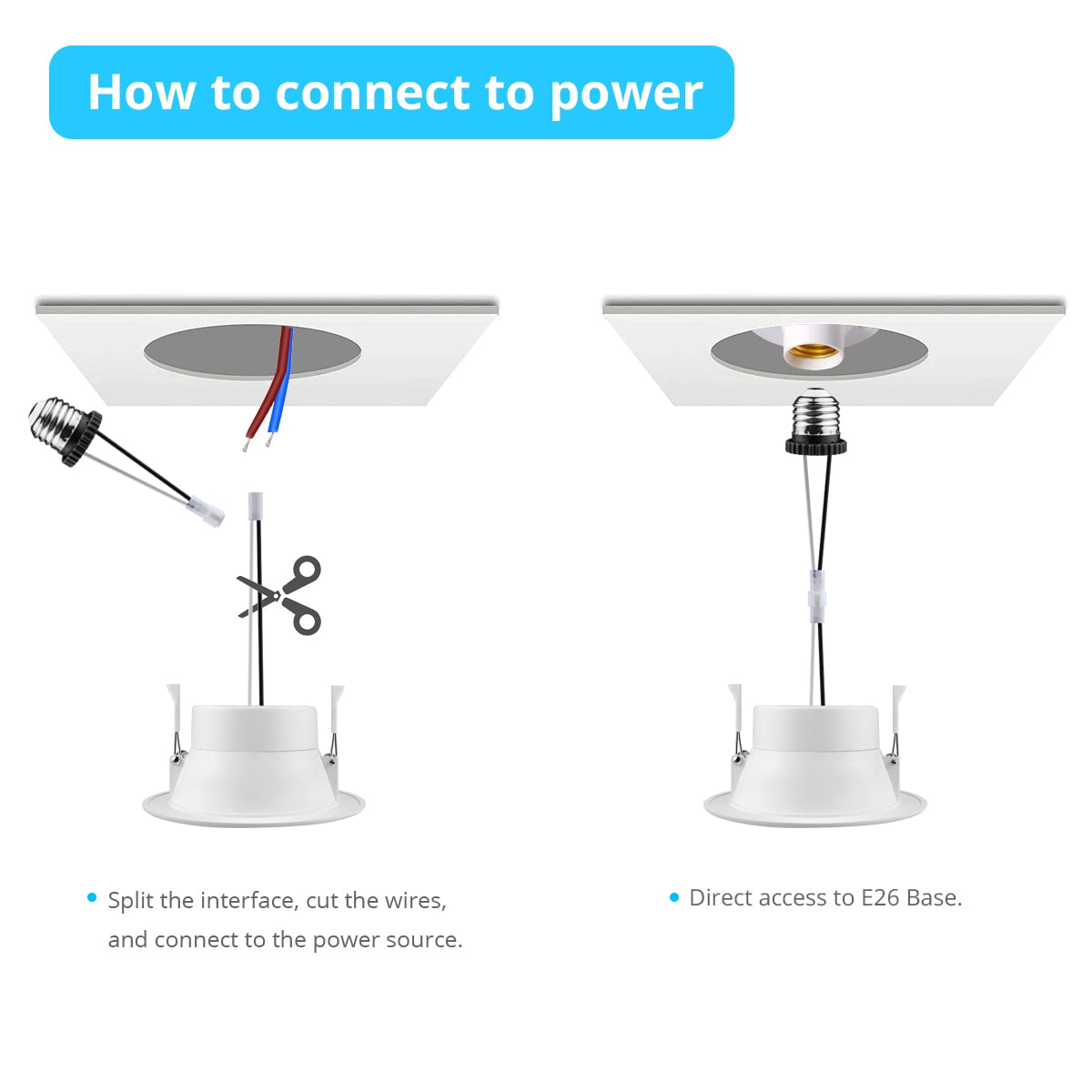 How to connect to power

• Split the interface, cut the wires, and connect to the power source.

• Direct access to E26 Base.