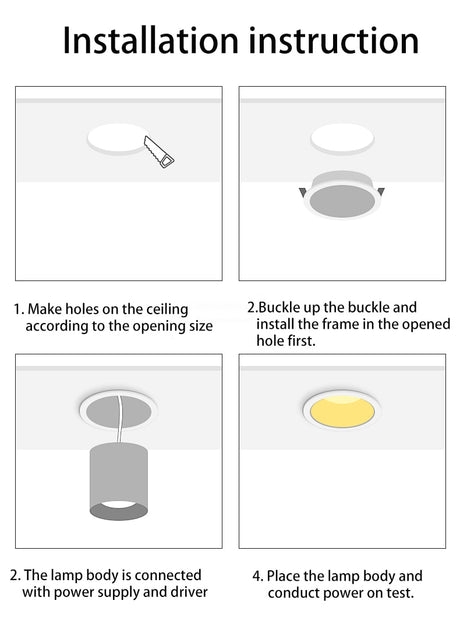 Installation instruction

1. Make holes on the ceiling according to the opening size

2.Buckle up the buckle and install the frame in the opened hole first.

2. The lamp body is connected with power supply and driver

4. Place the lamp body and conduct power on test.