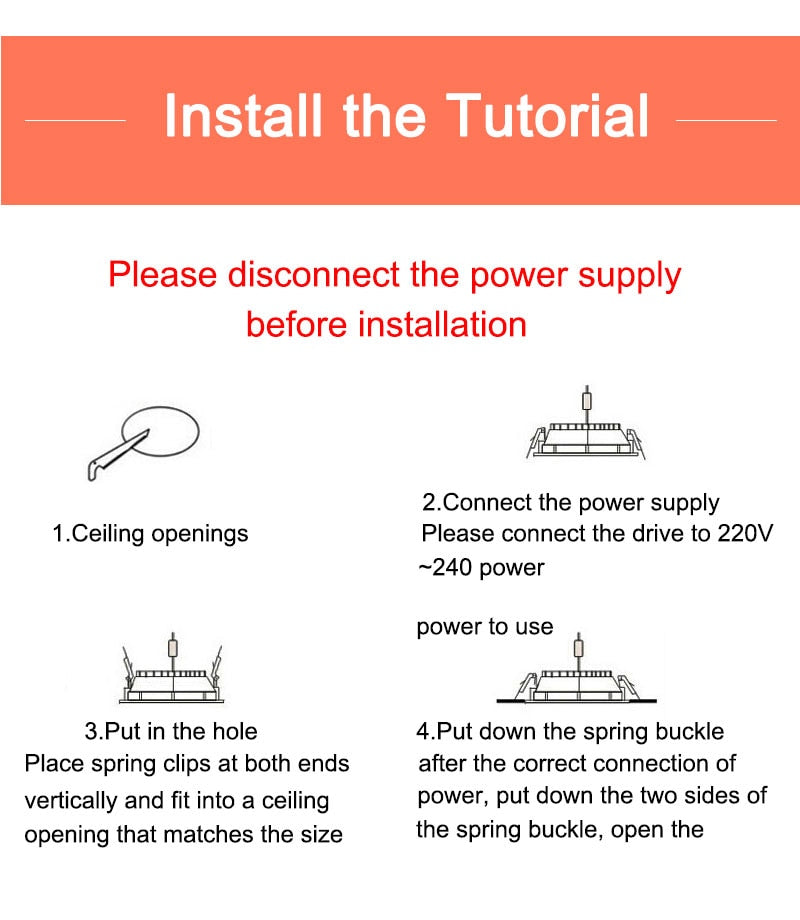 Install the Tutorial

Please disconnect the power supply before installation

1.Ceiling openings

2.Connect the power supply
Please connect the drive to 220V ~240 power

power to use

3.Put in the hole
Place spring clips at both ends vertically and fit into a ceiling opening that matches the size

4.Put down the spring buckle
after the correct connection of power, put down the two sides of the spring buckle, open the