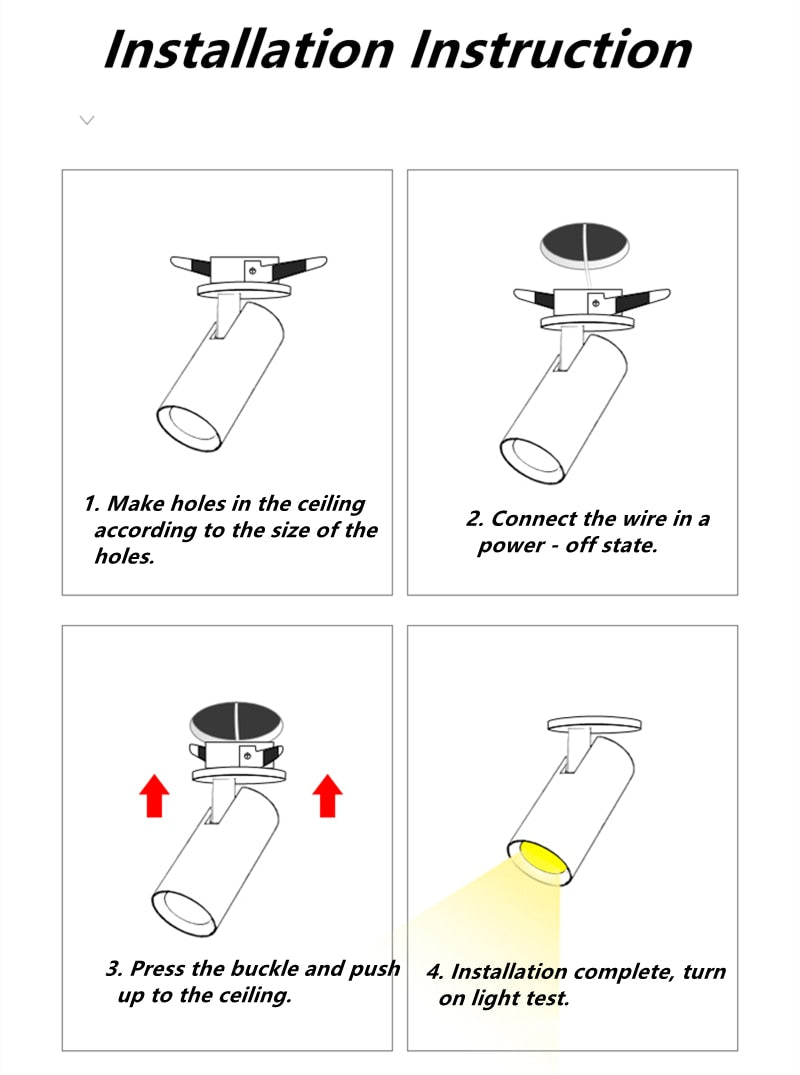 Installation Instruction

1. Make holes in the ceiling according to the size of the holes.

2. Connect the wire in a power - off state.

3. Press the buckle and push up to the ceiling.

4. Installation complete, turn on light test.