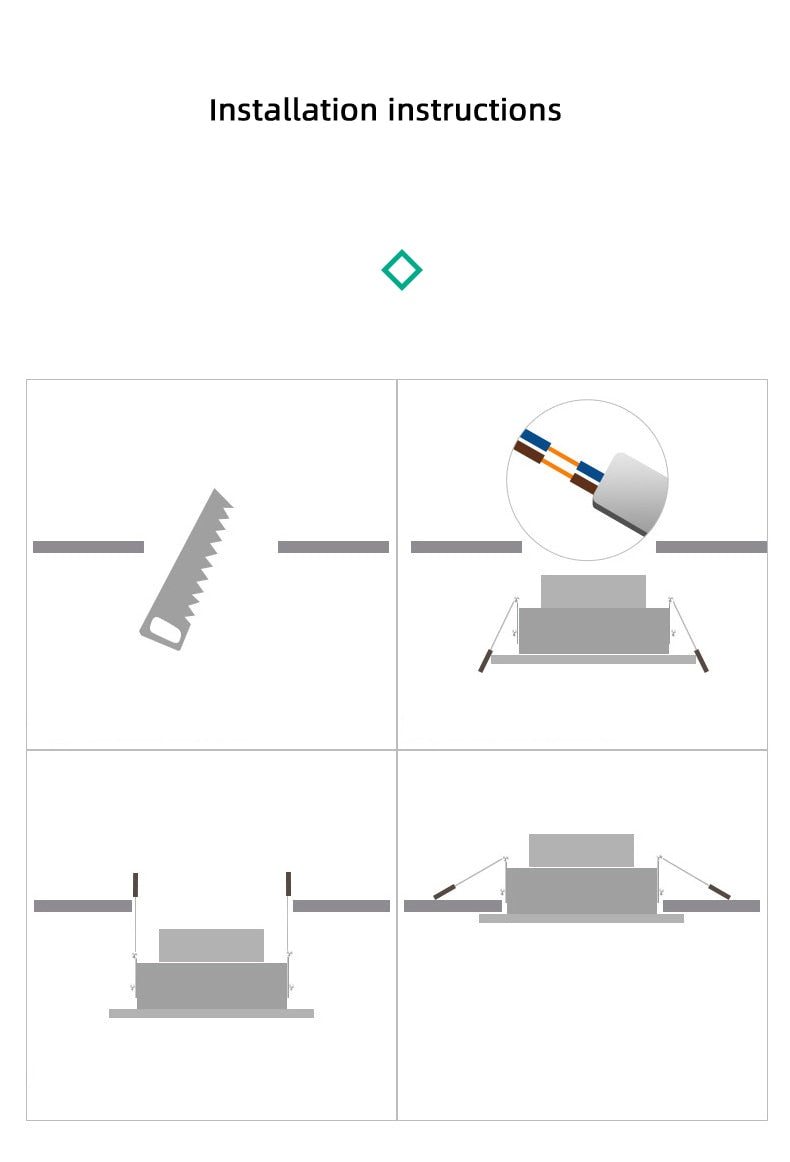 Installation instructions