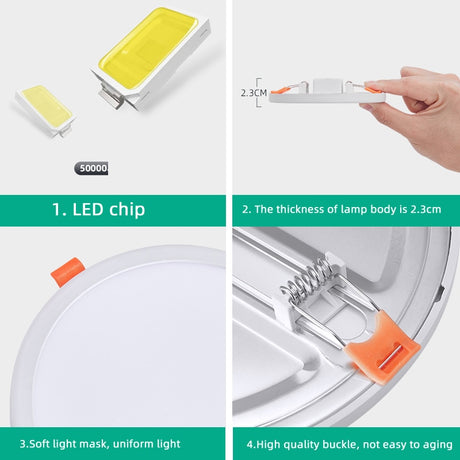 50000

1. LED chip

2.3CM

2. The thickness of lamp body is 2.3cm

3.Soft light mask, uniform light

4.High quality buckle, not easy to aging