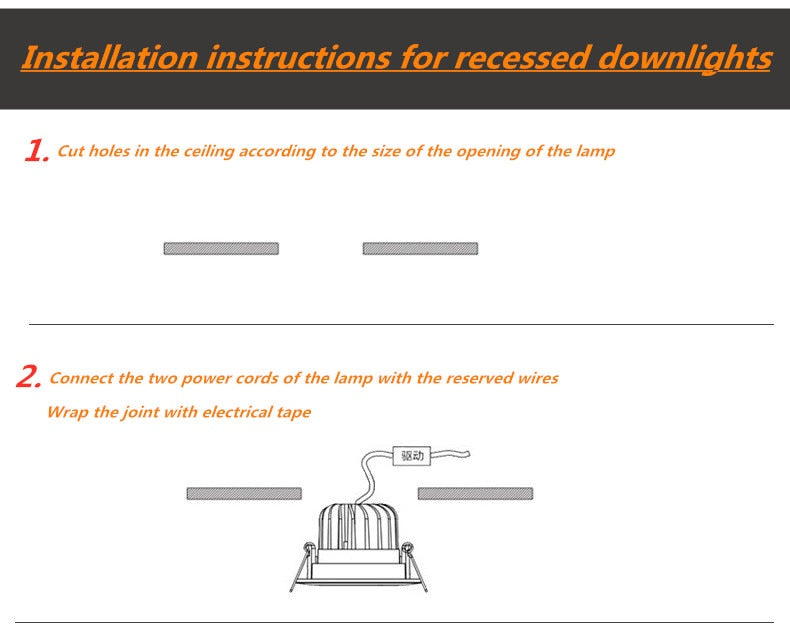 Installation instructions for recessed downlights

1. Cut holes in the ceiling according to the size of the opening of the lamp

2. Connect the two power cords of the lamp with the reserved wires

Wrap the joint with electrical tape

驱动