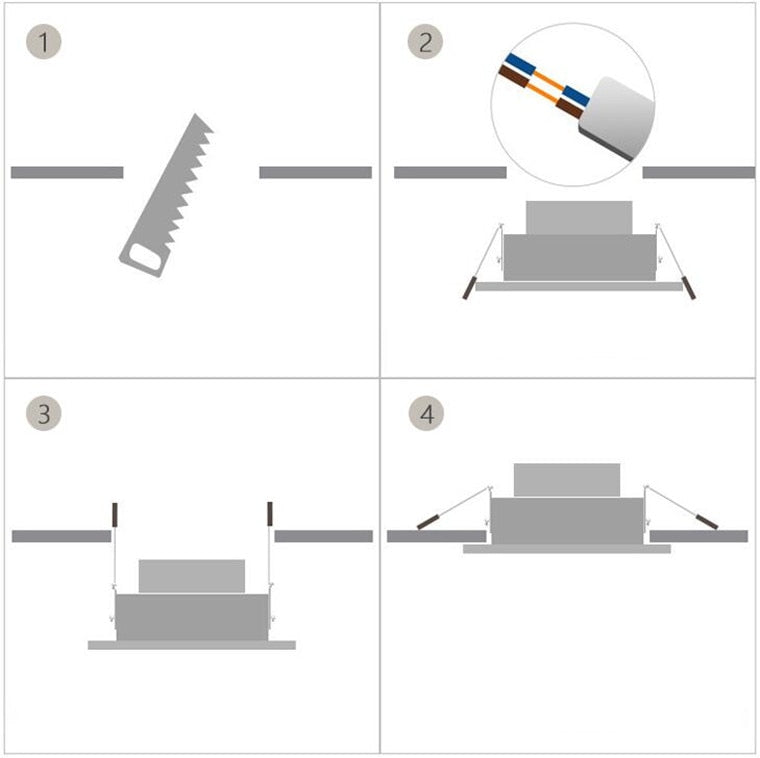 1

2

3

4