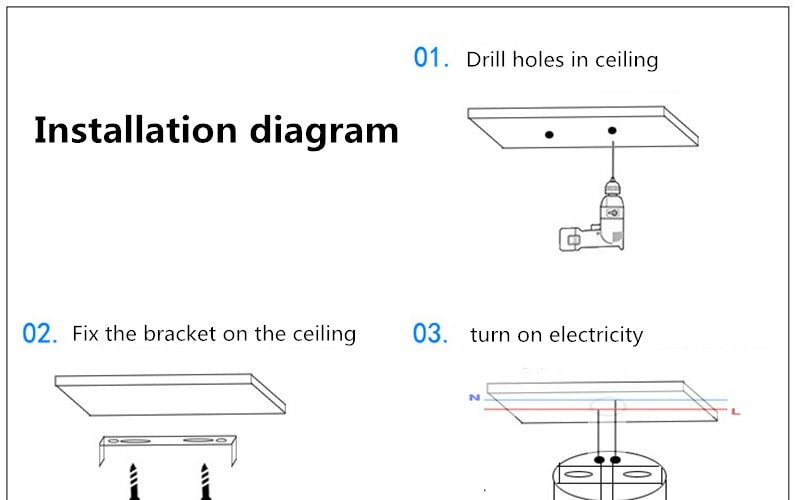 Installation diagram

01. Drill holes in ceiling

02. Fix the bracket on the ceiling

03. turn on electricity

N

L