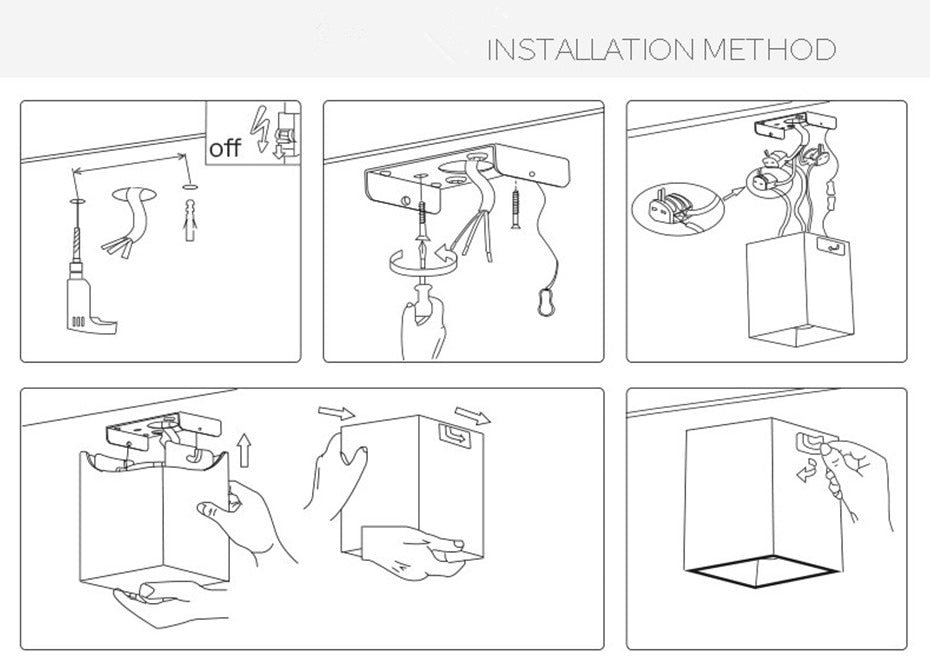 INSTALLATION METHOD

off