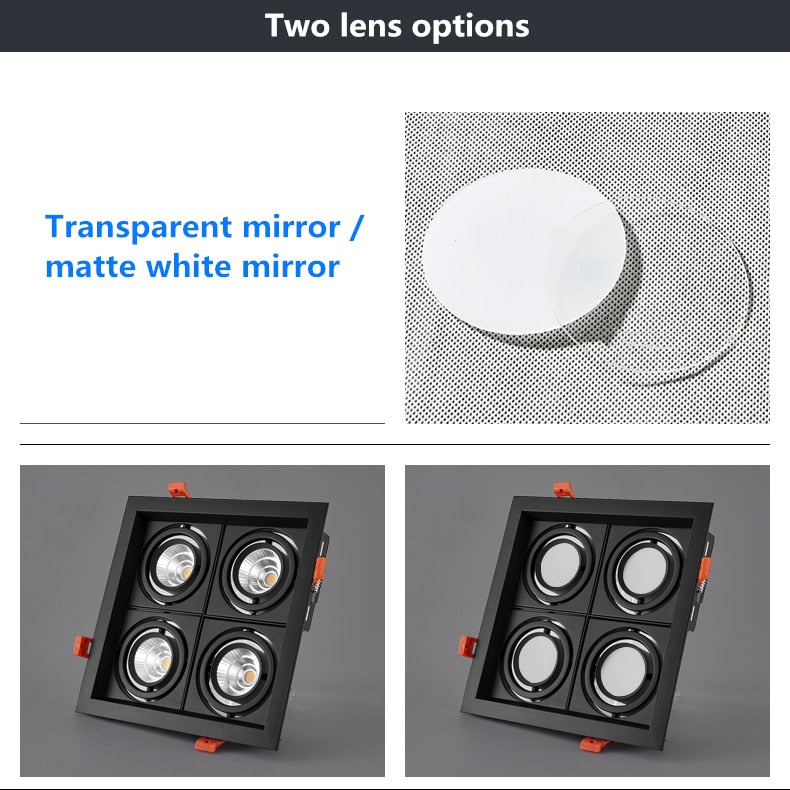 Two lens options

Transparent mirror / matte white mirror