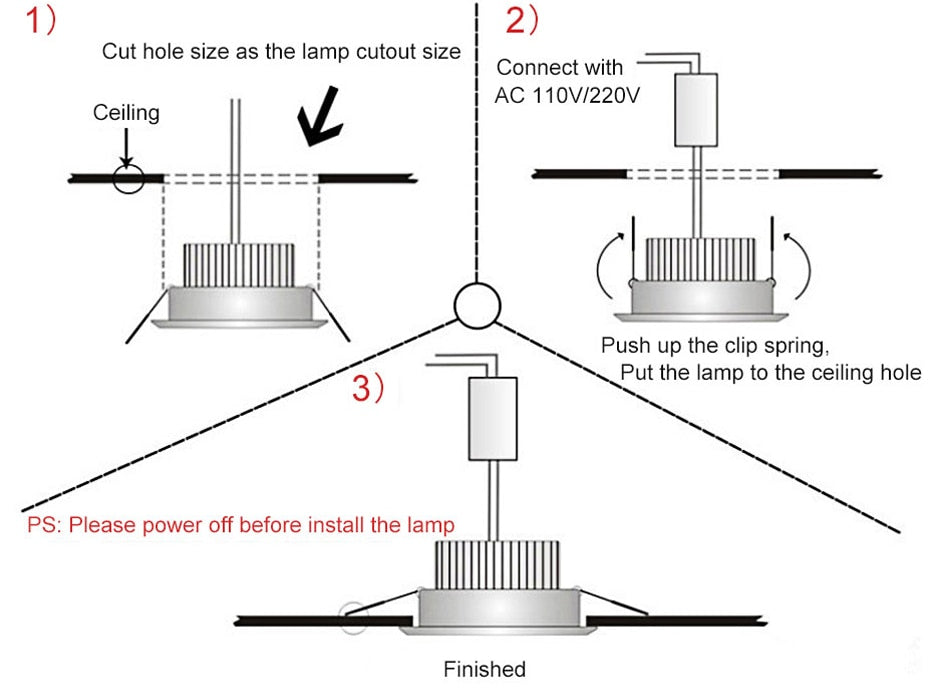 1)

Cut hole size as the lamp cutout size

Ceiling

2)

Connect with AC 110V/220V

Push up the clip spring, Put the lamp to the ceiling hole

3)

PS: Please power off before install the lamp

Finished