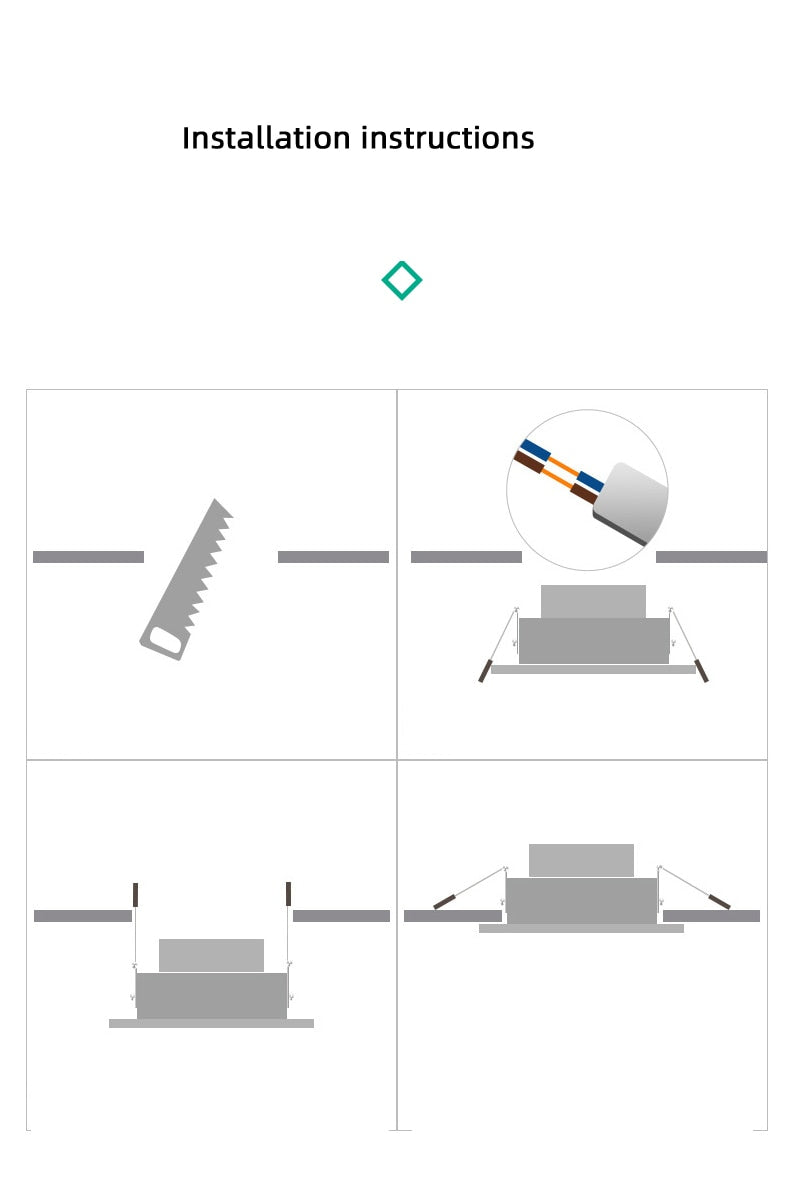 Installation instructions