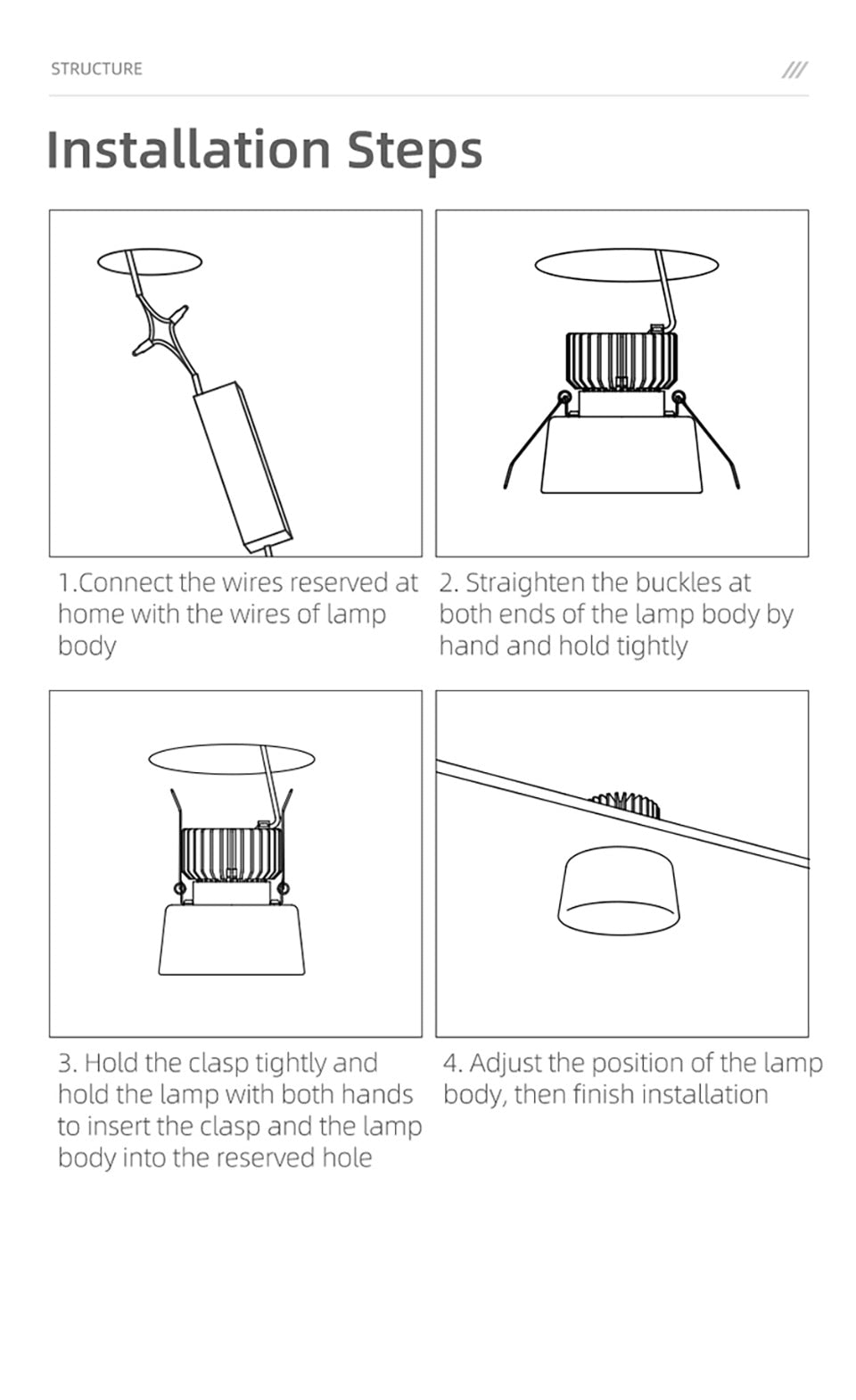 STRUCTURE ///

Installation Steps

1.Connect the wires reserved at home with the wires of lamp body

2. Straighten the buckles at both ends of the lamp body by hand and hold tightly

3. Hold the clasp tightly and hold the lamp with both hands to insert the clasp and the lamp body into the reserved hole

4. Adjust the position of the lamp body, then finish installation