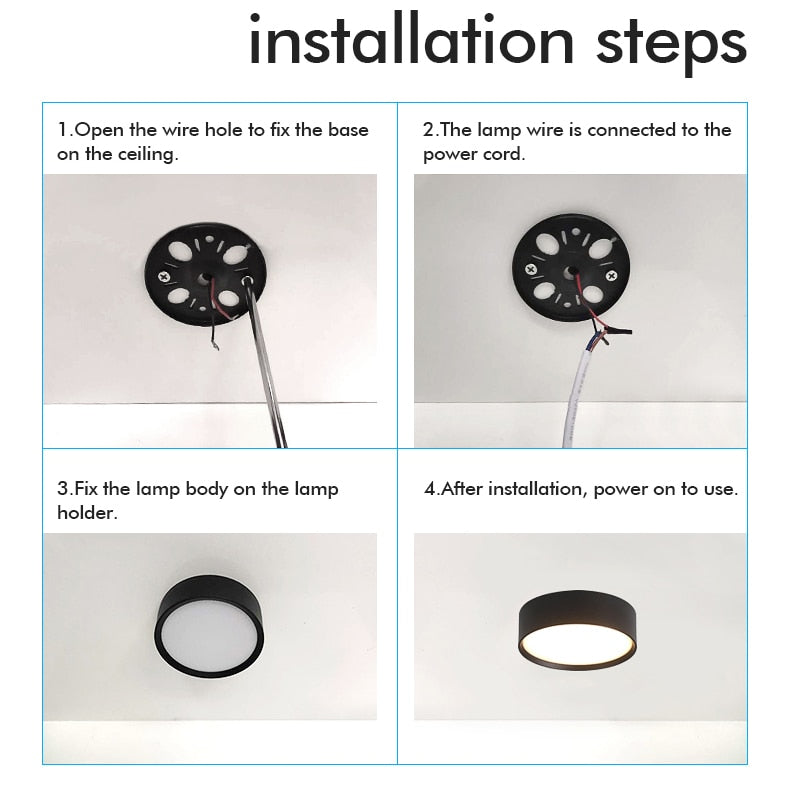 installation steps

1.Open the wire hole to fix the base on the ceiling.

2.The lamp wire is connected to the power cord.

3.Fix the lamp body on the lamp holder.

4.After installation, power on to use.