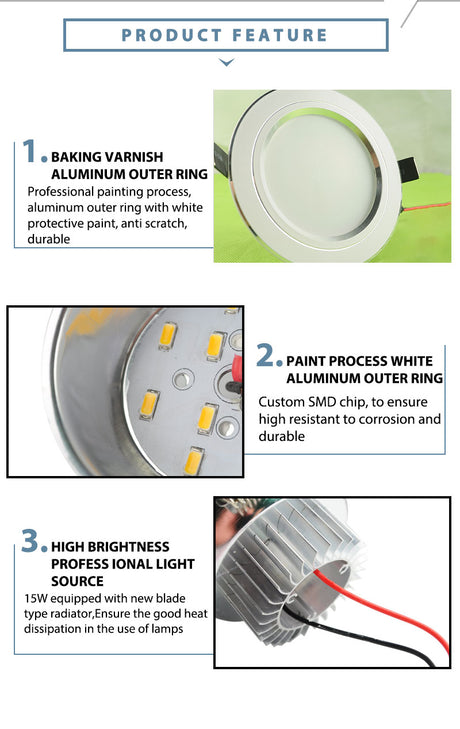 PRODUCT FEATURE

1. BAKING VARNISH ALUMINUM OUTER RING
Professional painting process, aluminum outer ring with white protective paint, anti scratch, durable

2. PAINT PROCESS WHITE ALUMINUM OUTER RING
Custom SMD chip, to ensure high resistant to corrosion and durable

3. HIGH BRIGHTNESS PROFESS IONAL LIGHT SOURCE
15W equipped with new blade type radiator,Ensure the good heat dissipation in the use of lamps