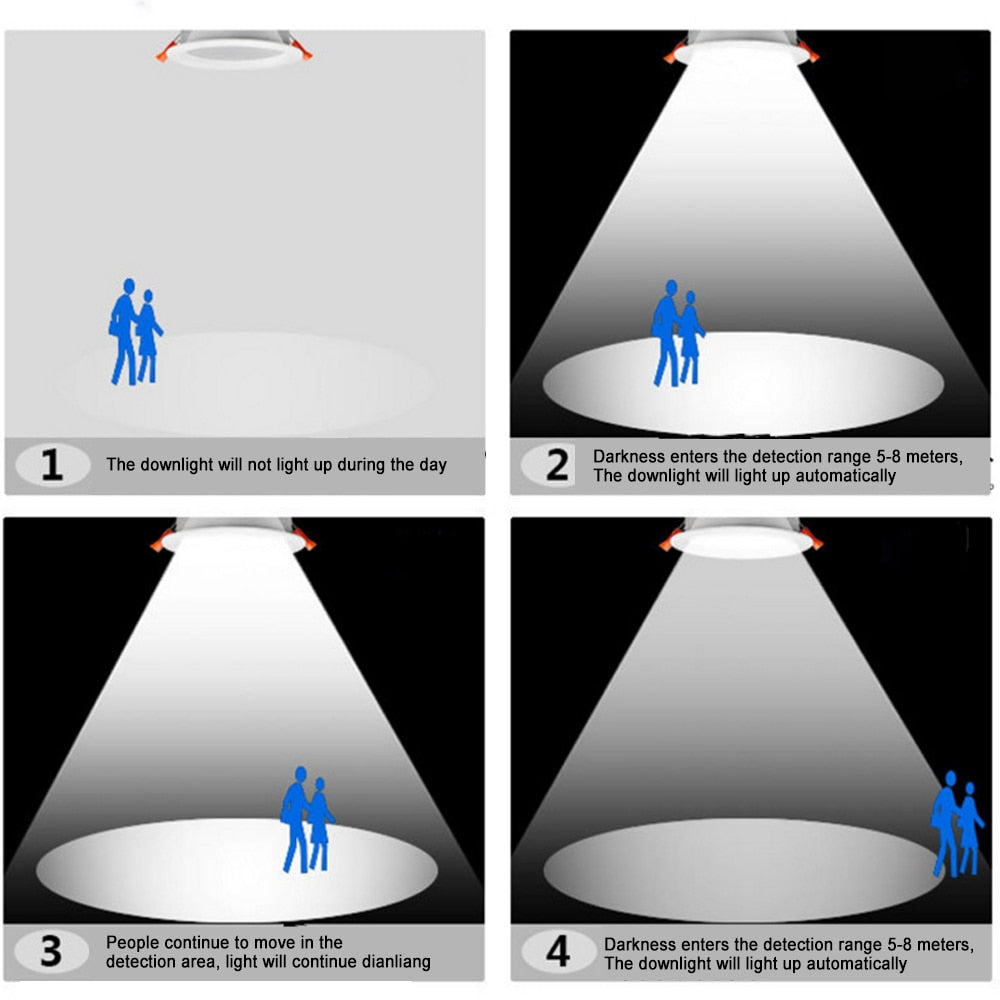 1 The downlight will not light up during the day

2 Darkness enters the detection range 5-8 meters, The downlight will light up automatically

3 People continue to move in the detection area, light will continue dianliang

4 Darkness enters the detection range 5-8 meters, The downlight will light up automatically