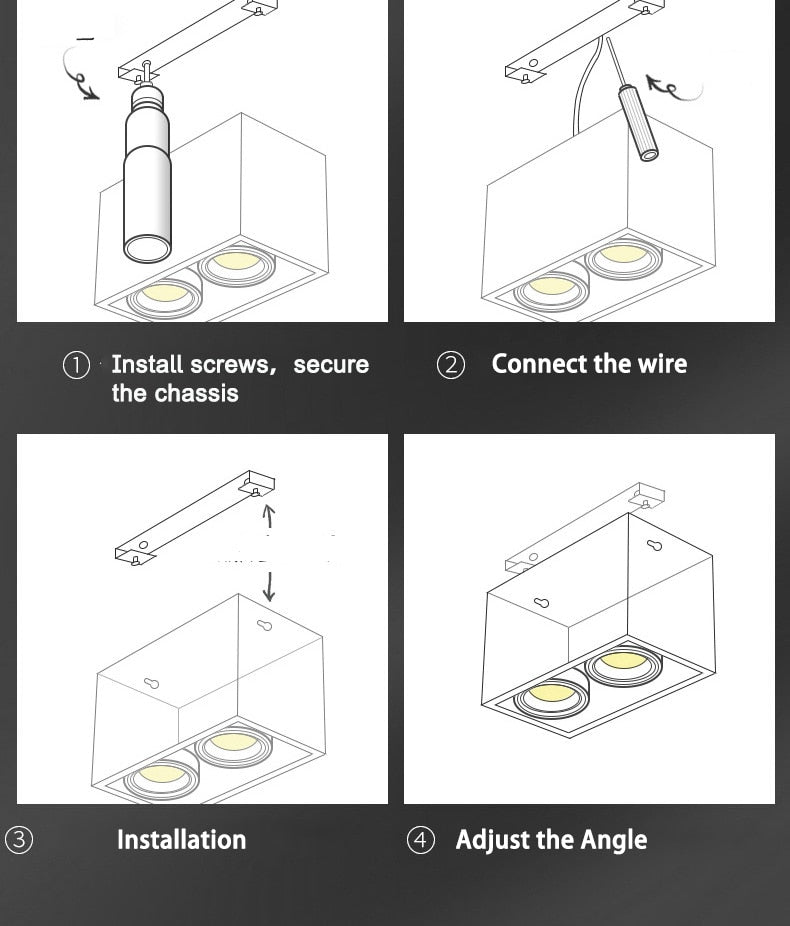 ① Install screws, secure the chassis

② Connect the wire

③ Installation

④ Adjust the Angle