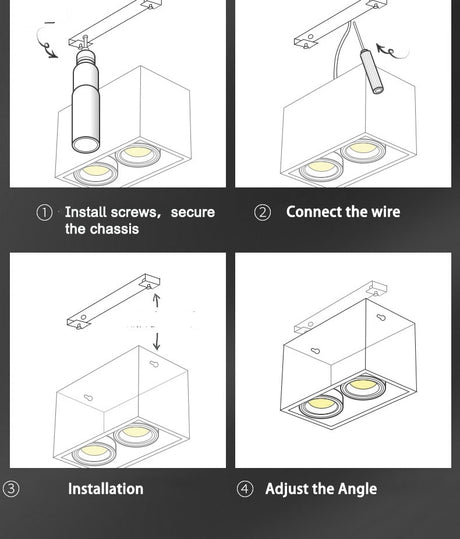 ① Install screws, secure the chassis

② Connect the wire

③ Installation

④ Adjust the Angle