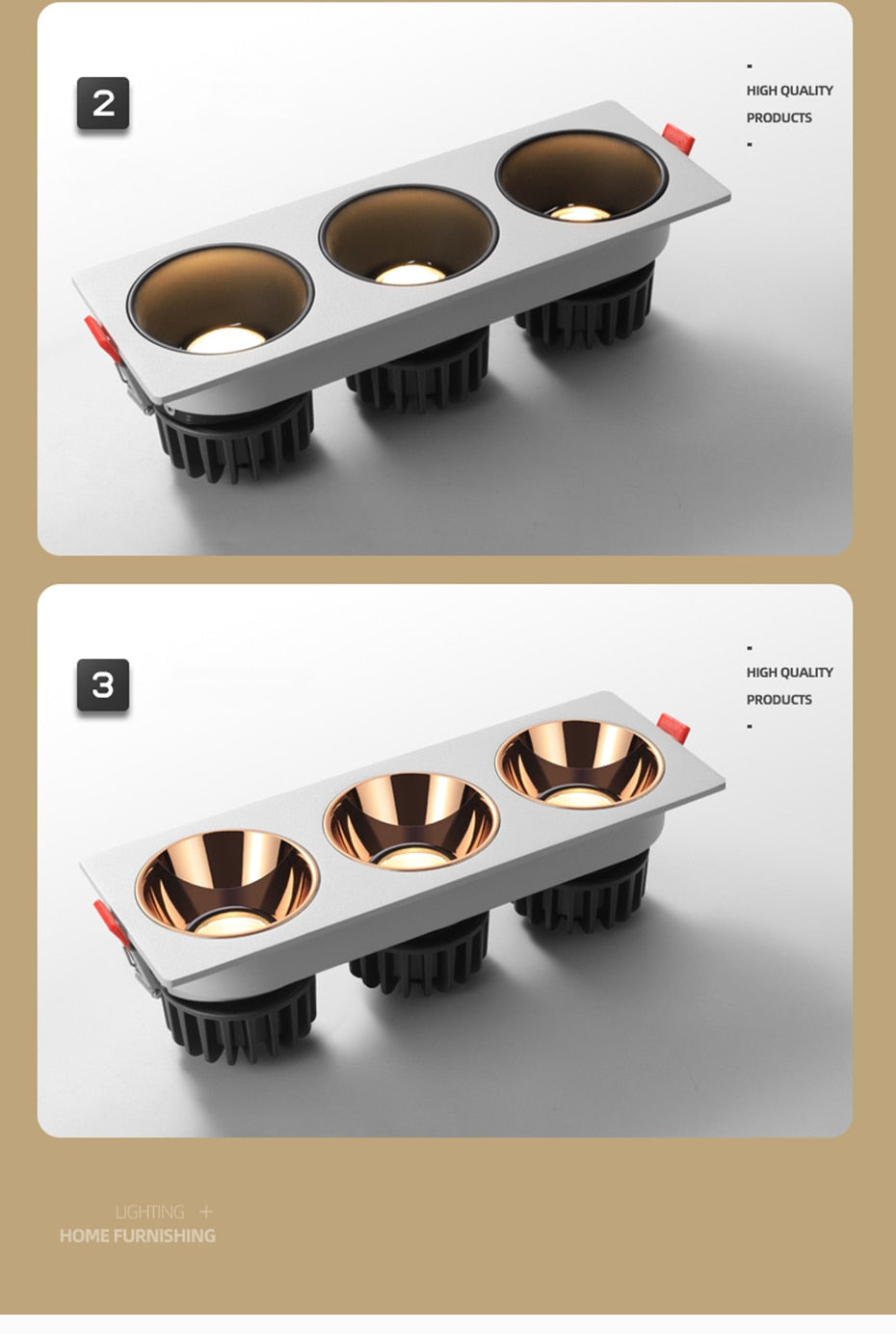 2

HIGH QUALITY PRODUCTS

3

HIGH QUALITY PRODUCTS

LIGHTING +
HOME FURNISHING