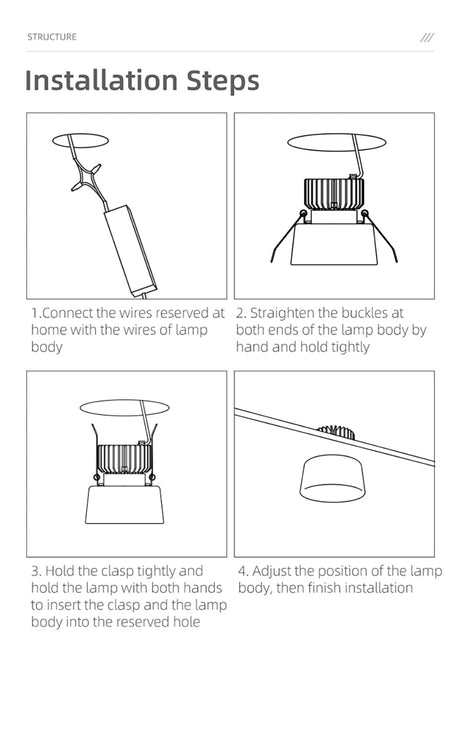 STRUCTURE ///

Installation Steps

1.Connect the wires reserved at home with the wires of lamp body

2. Straighten the buckles at both ends of the lamp body by hand and hold tightly

3. Hold the clasp tightly and hold the lamp with both hands to insert the clasp and the lamp body into the reserved hole

4. Adjust the position of the lamp body, then finish installation