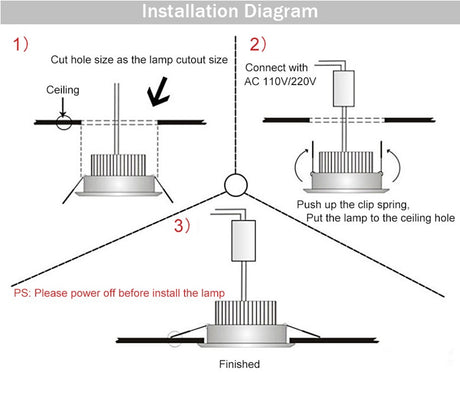 Installation Diagram

1)

Cut hole size as the lamp cutout size

Ceiling

2)

Connect with
AC 110V/220V

Push up the clip spring,
Put the lamp to the ceiling hole

3)

PS: Please power off before install the lamp

Finished