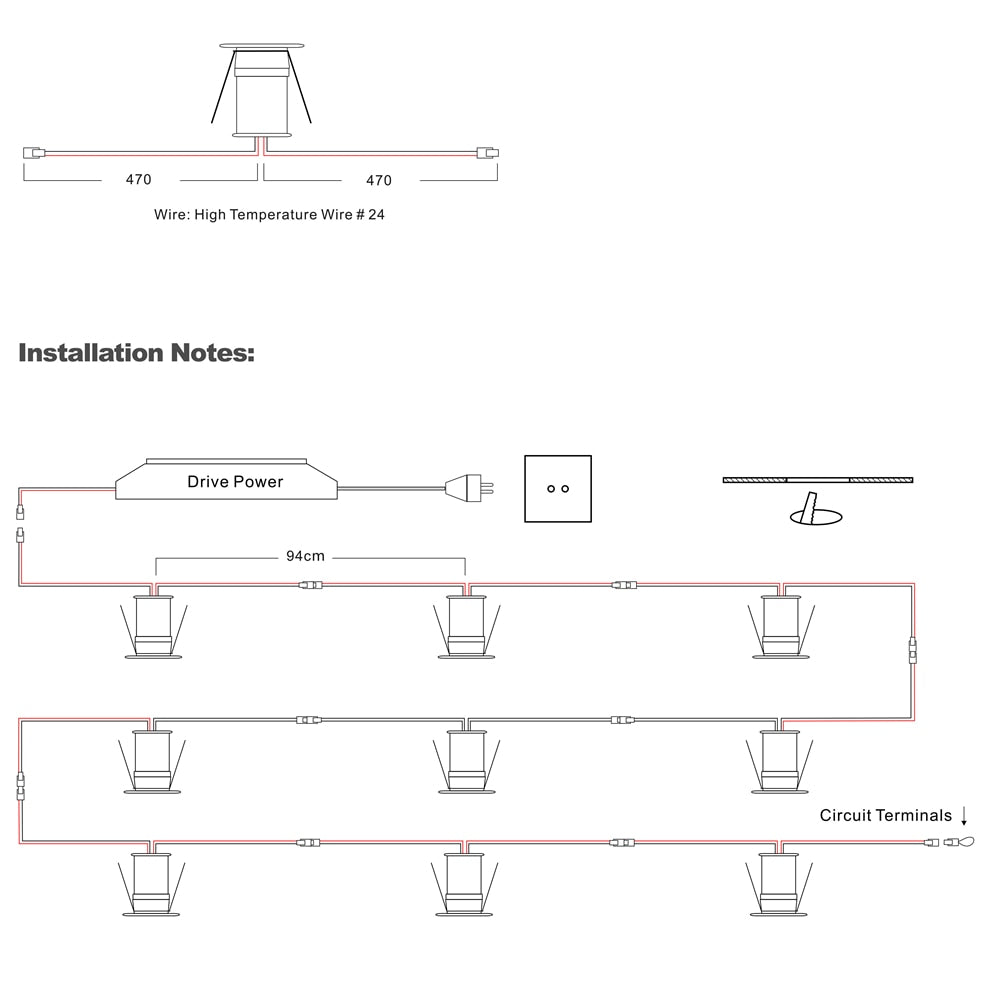 470

470

Wire: High Temperature Wire # 24

Installation Notes:

Drive Power

94cm

Circuit Terminals ↓