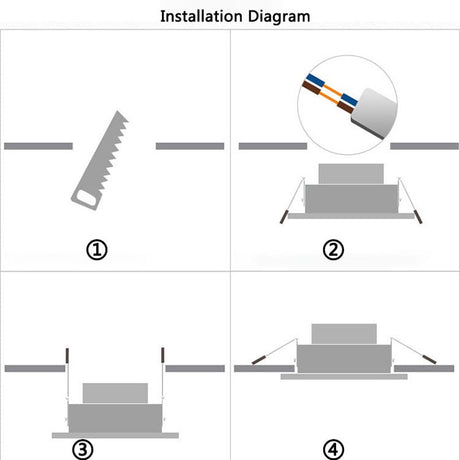 Installation Diagram

①

②

③

④