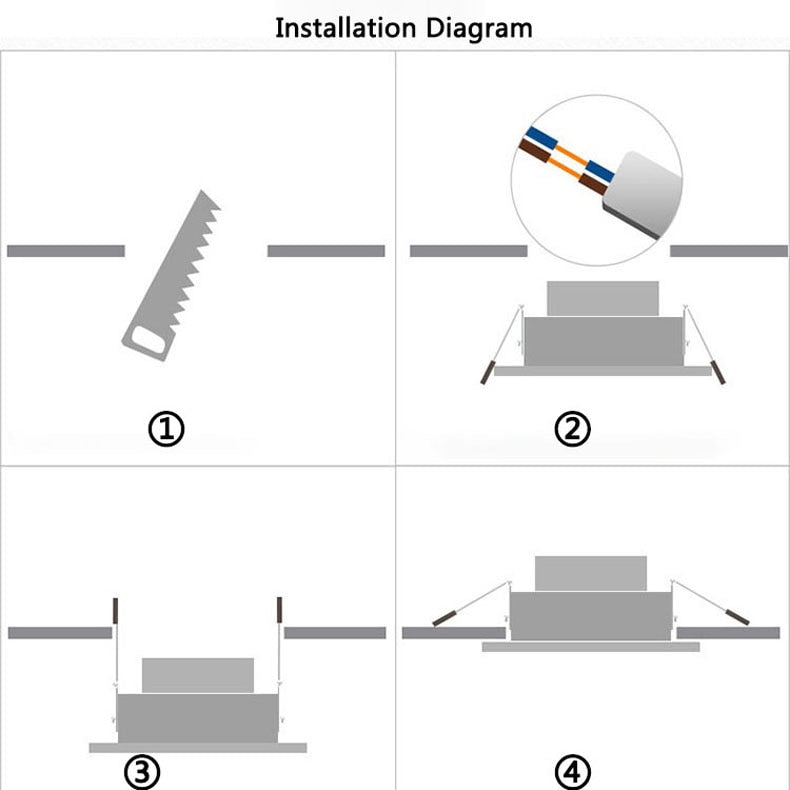 Installation Diagram

①

②

③

④